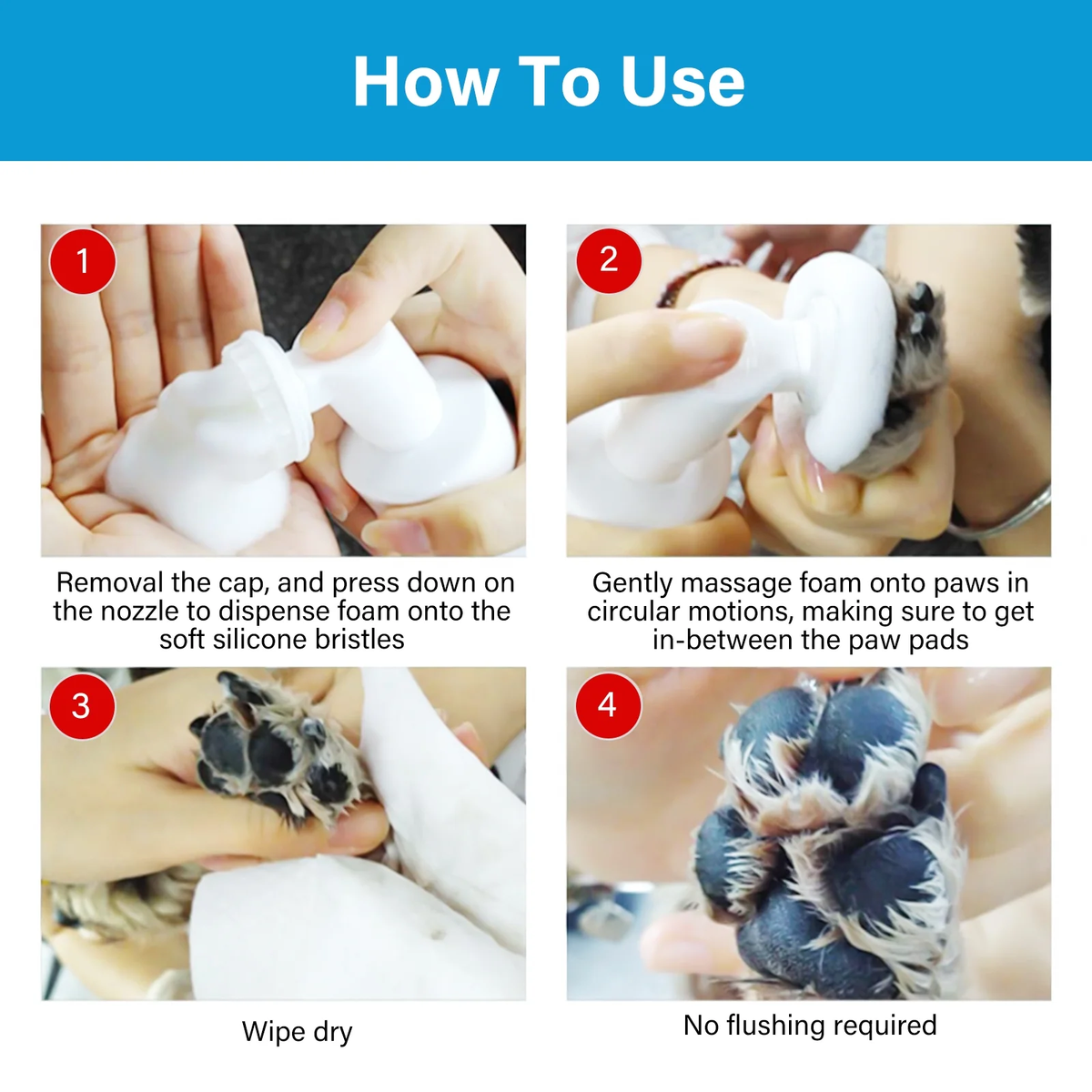 How To Use

1

Removal the cap, and press down on the nozzle to dispense foam onto the soft silicone bristles

2

Gently massage foam onto paws in circular motions, making sure to get in-between the paw pads

3

Wipe dry

4

No flushing required